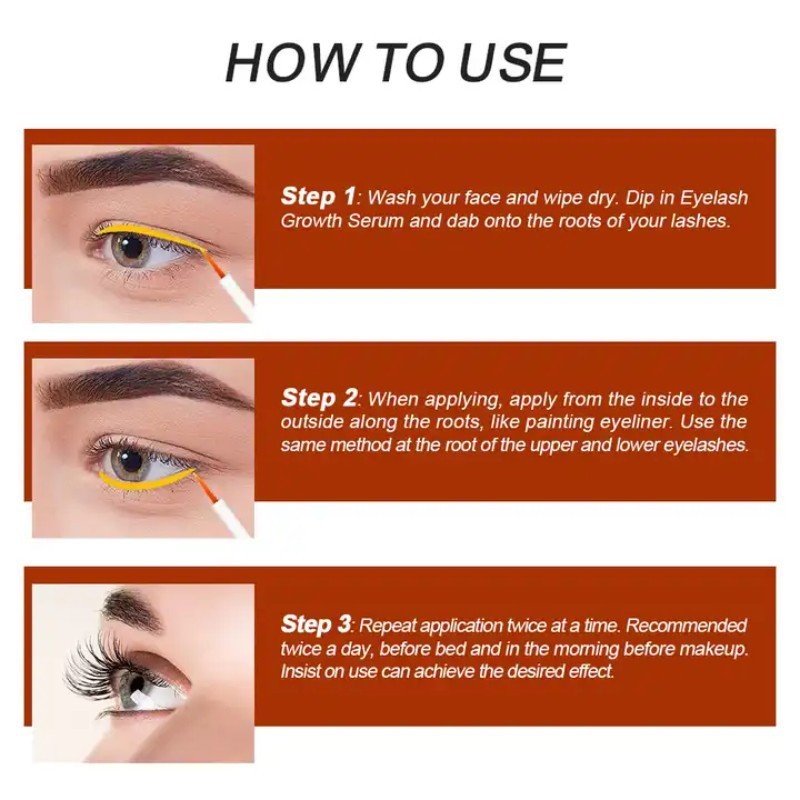 HOW TO USE

Step 1: Wash your face and wipe dry. Dip in Eyelash Growth Serum and dab onto the roots of your lashes.

Step 2: When applying, apply from the inside to the outside along the roots, like painting eyeliner. Use the same method at the root of the upper and lower eyelashes.

Step 3: Repeat application twice at a time. Recommended twice a day, before bed and in the morning before makeup. Insist on use can achieve the desired effect.