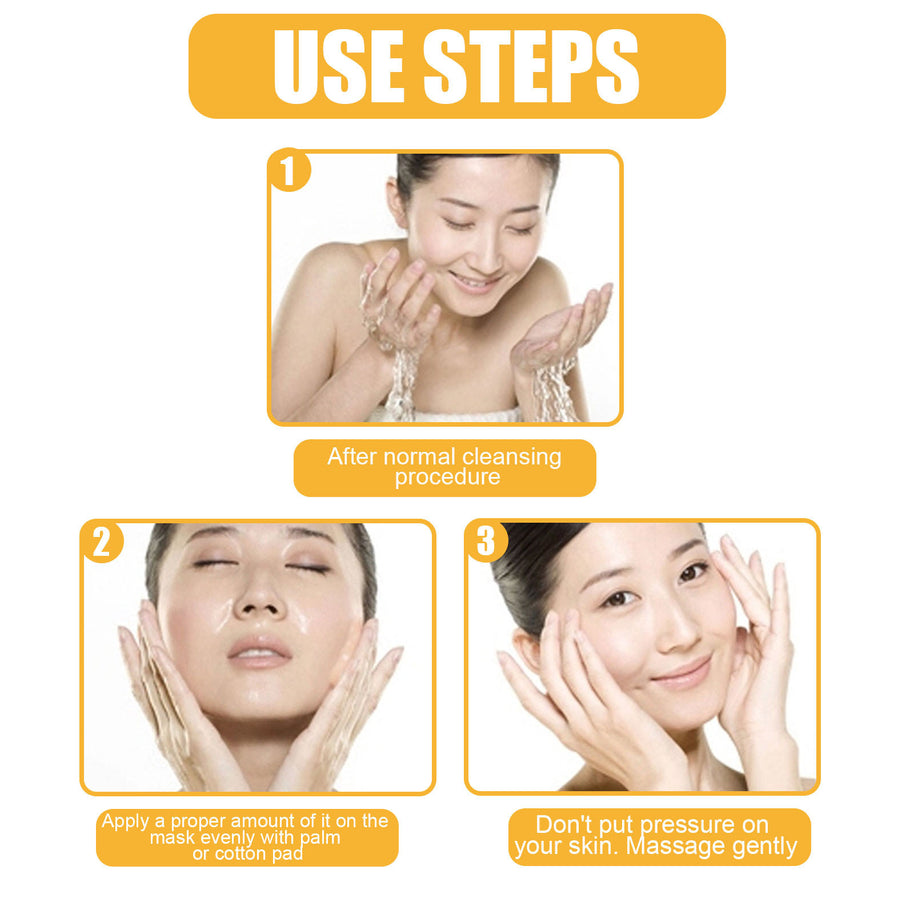 USE STEPS

1

After normal cleansing procedure

2

Apply a proper amount of it on the mask evenly with palm or cotton pad

3

Don't put pressure on your skin. Massage gently